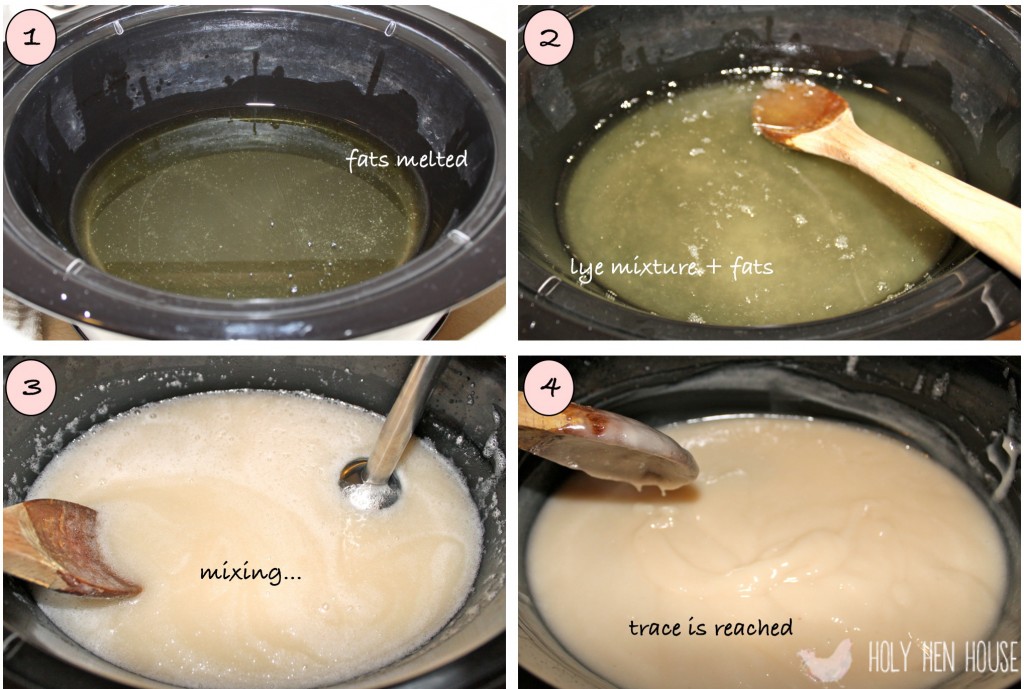 1

fats melted

2

lye mixture + fats

3

mixing...

4

trace is reached

HOLY HEN HOUSE